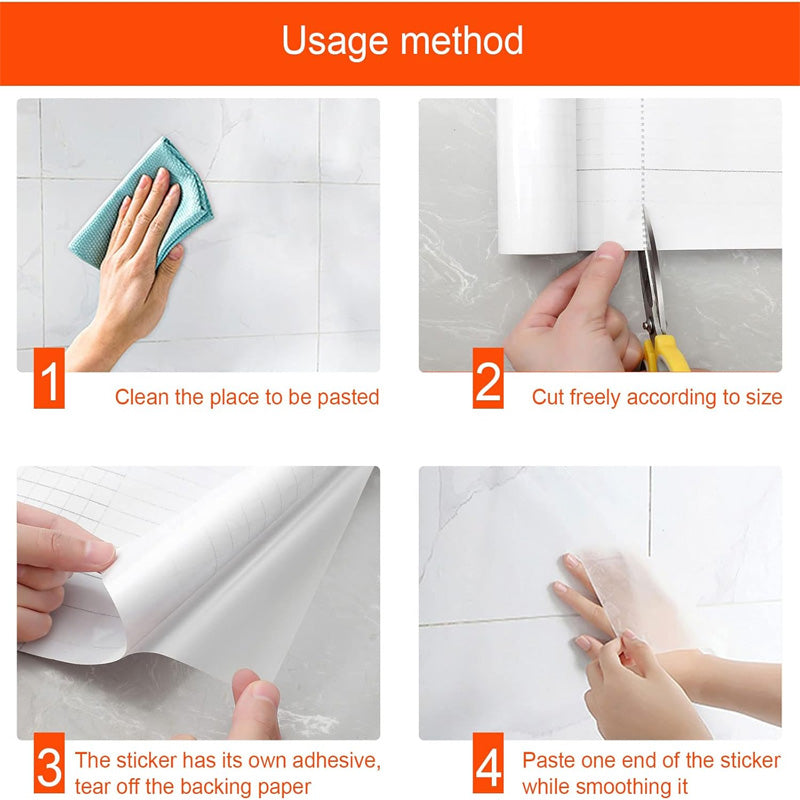 Usage method

1 Clean the place to be pasted

2 Cut freely according to size

3 The sticker has its own adhesive, tear off the backing paper

4 Paste one end of the sticker while smoothing it