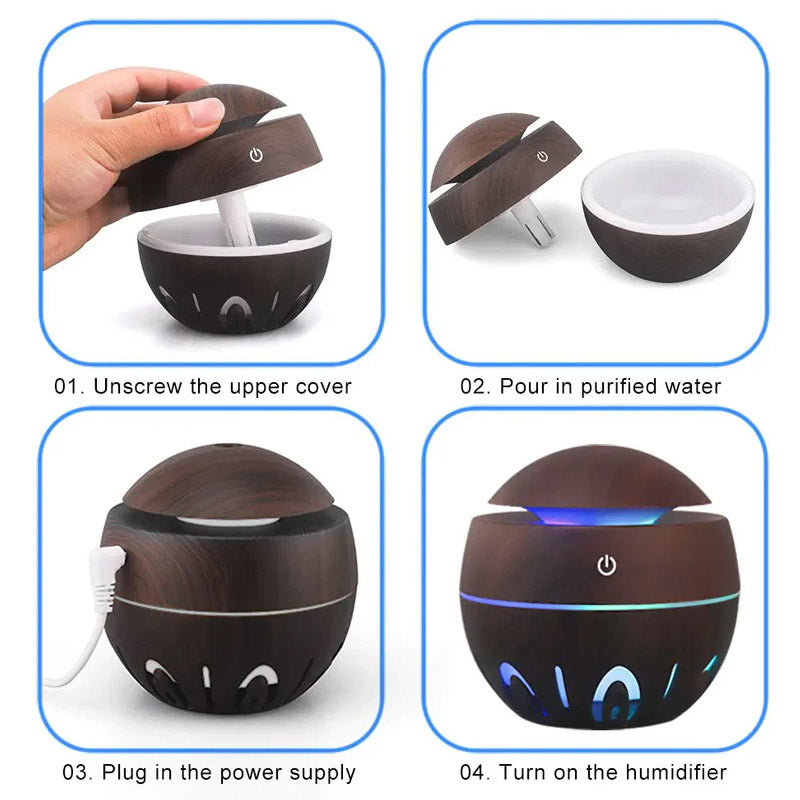 01. Unscrew the upper cover

02. Pour in purified water

03. Plug in the power supply

04. Turn on the humidifier