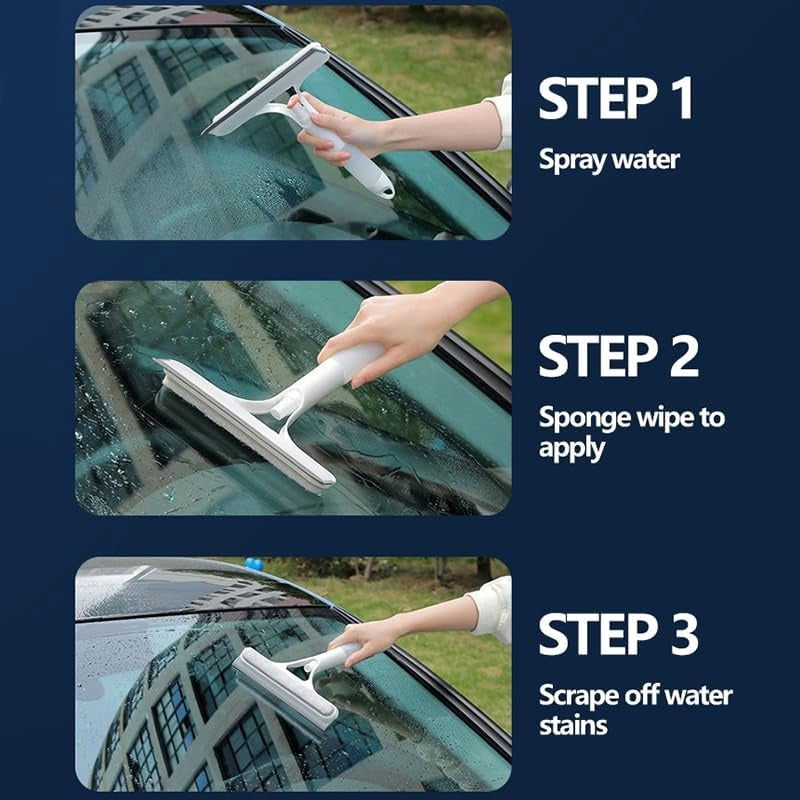 STEP 1
Spray water

STEP 2
Sponge wipe to apply

STEP 3
Scrape off water stains