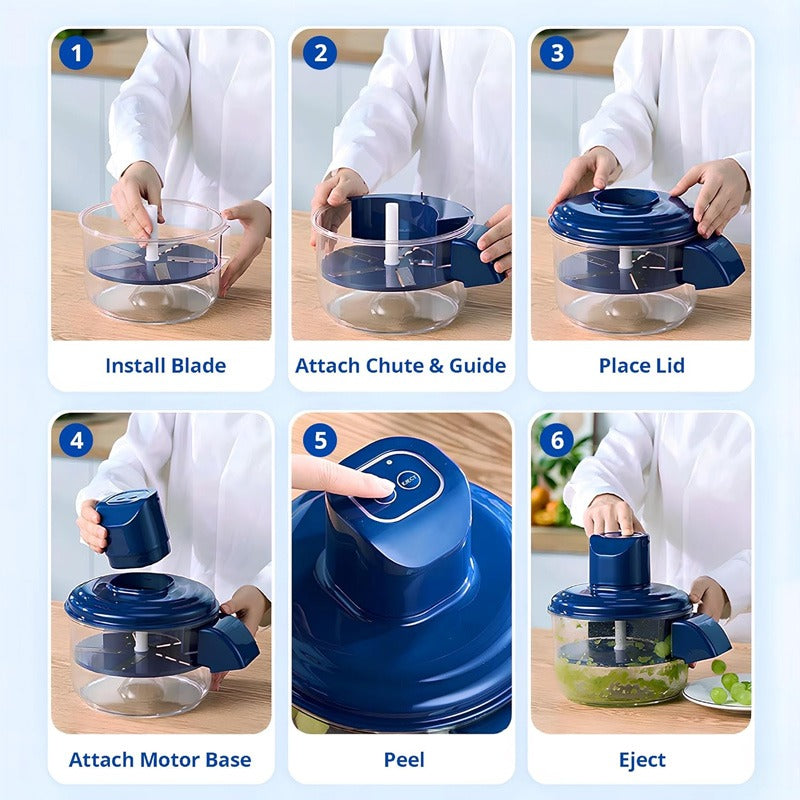 1

Install Blade

2

Attach Chute & Guide

3

Place Lid

4

Attach Motor Base

5

EJECT

Peel

6

Eject