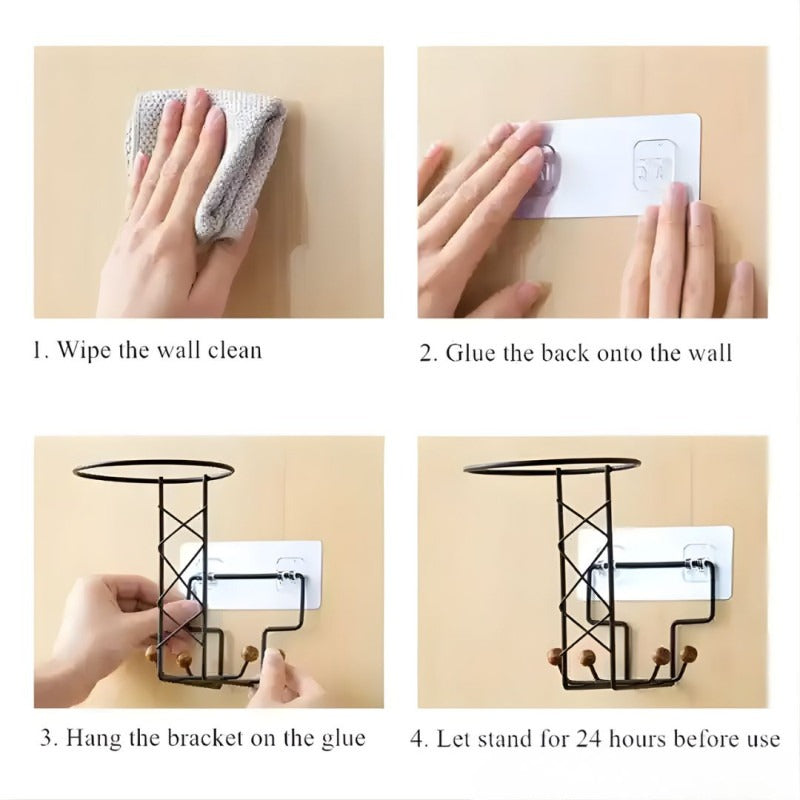 1. Wipe the wall clean

2. Glue the back onto the wall

3. Hang the bracket on the glue

4. Let stand for 24 hours before use