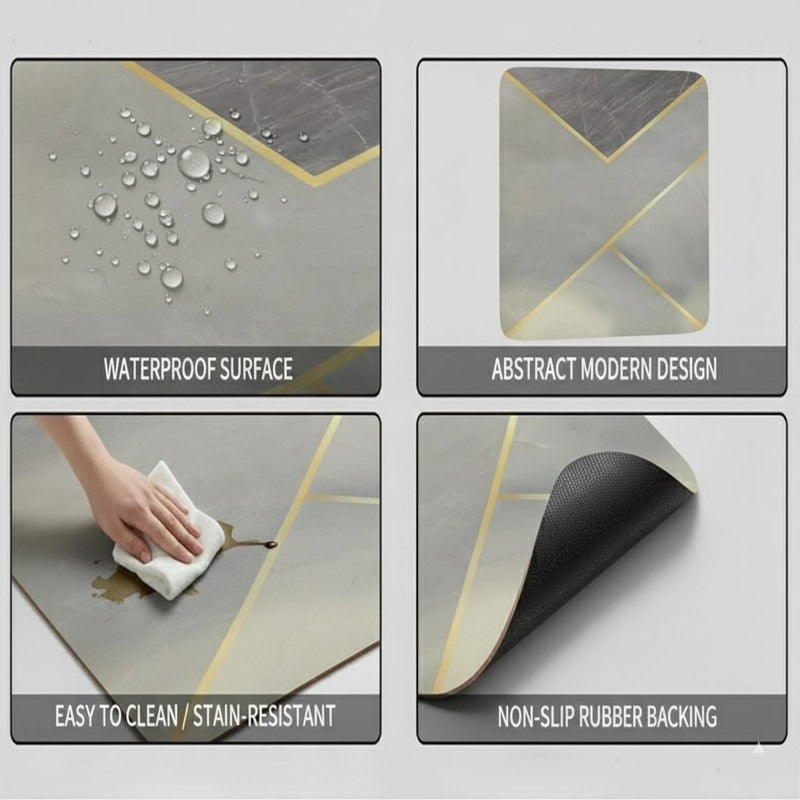 WATERPROOF SURFACE

ABSTRACT MODERN DESIGN

EASY TO CLEAN / STAIN-RESISTANT

NON-SLIP RUBBER BACKING