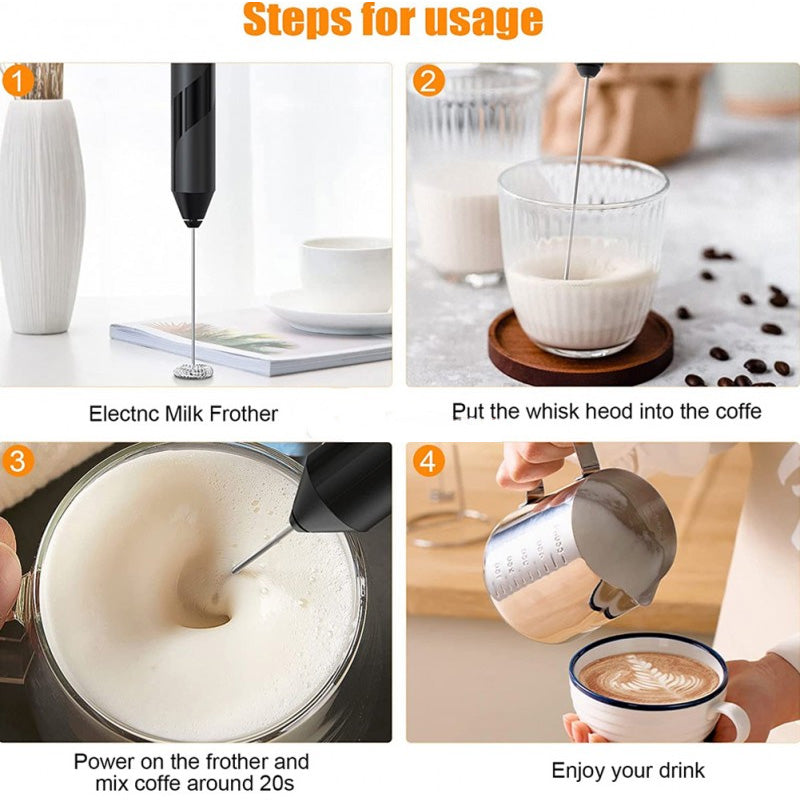 Steps for usage

1

Electnc Milk Frother

2

Put the whisk heod into the coffe

3

Power on the frother and mix coffe around 20s

4

Enjoy your drink