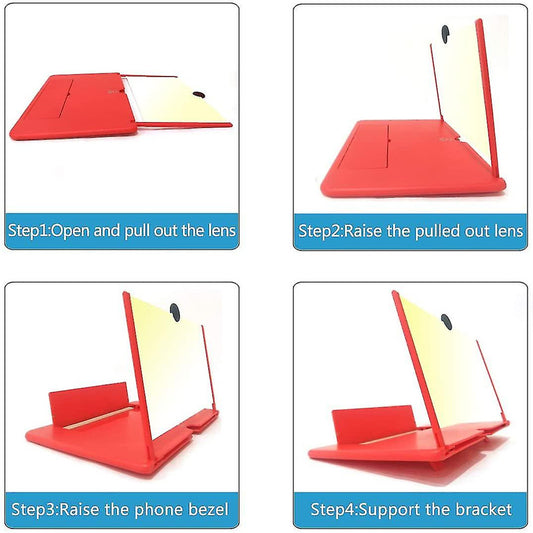 Step1:Open and pull out the lens

Step2:Raise the pulled out lens

Step3:Raise the phone bezel

Step4:Support the bracket