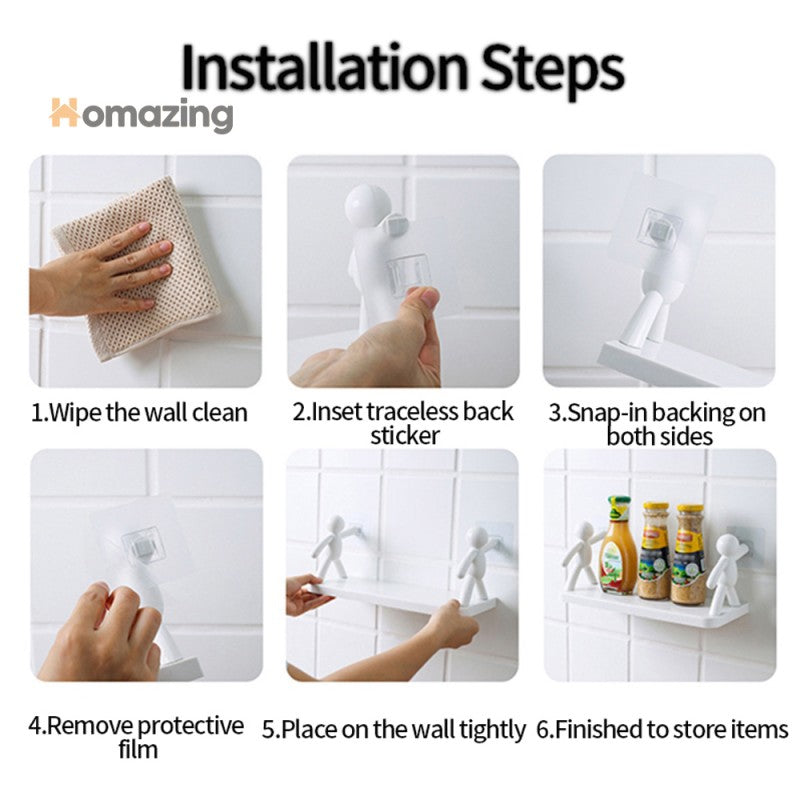 Installation Steps

Homazing

1.Wipe the wall clean

2.Inset traceless back sticker

3.Snap-in backing on both sides

4.Remove protective film

5.Place on the wall tightly

6.Finished to store items